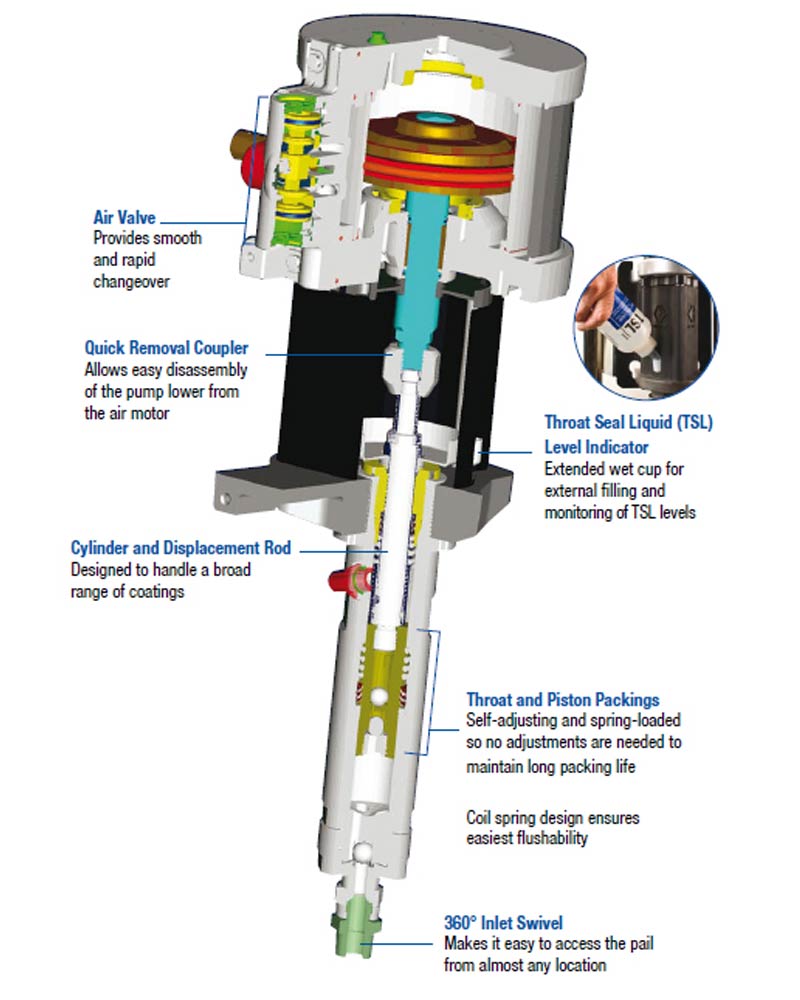 Air Valve
Provides smooth and rapid changeover

Quick Removal Coupler
Allows easy disassembly of the pump lower from the air motor

TSL

Throat Seal Liquid (TSL) Level Indicator
Extended wet cup for external filling and monitoring of TSL levels

Cylinder and Displacement Rod
Designed to handle a broad range of coatings

Throat and Piston Packings
Self-adjusting and spring-loaded so no adjustments are needed to maintain long packing life

Coil spring design ensures easiest flushability

360° Inlet Swivel
Makes it easy to access the pail from almost any location